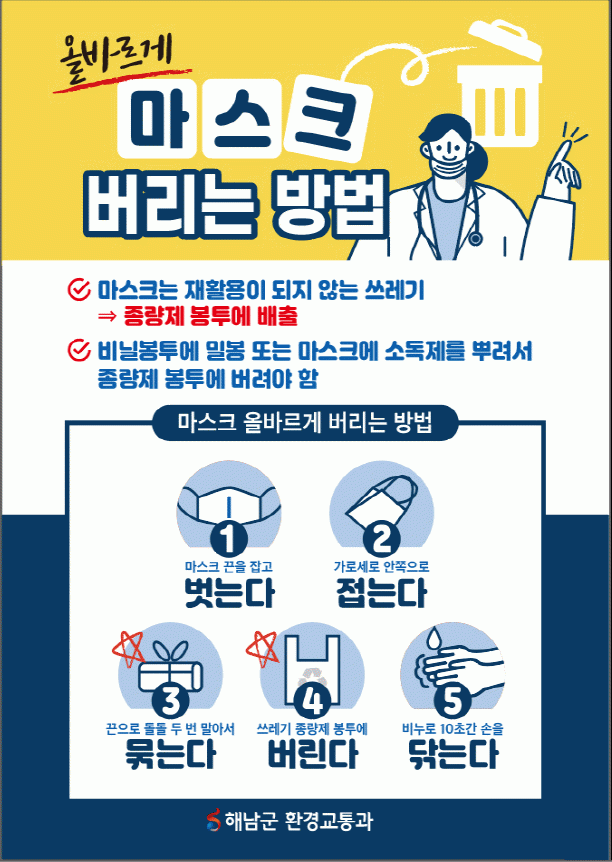 올바르게

마스크
버리는 방법

마스크는 재활용이 되지 않는 쓰레기
⇒ 종량제 봉투에 배출

비닐봉투에 밀봉 또는 마스크에 소독제를 뿌려서 종량제 봉투에 버려야 함

마스크 올바르게 버리는 방법

1
마스크 끈을 잡고
벗는다

2
가로세로 안쪽으로
접는다

3
끈으로 돌돌 두 번 말아서
묶는다

4
쓰레기 종량제 봉투에
버린다

5
비누로 10초간 손을
닦는다

해남군 환경교통과